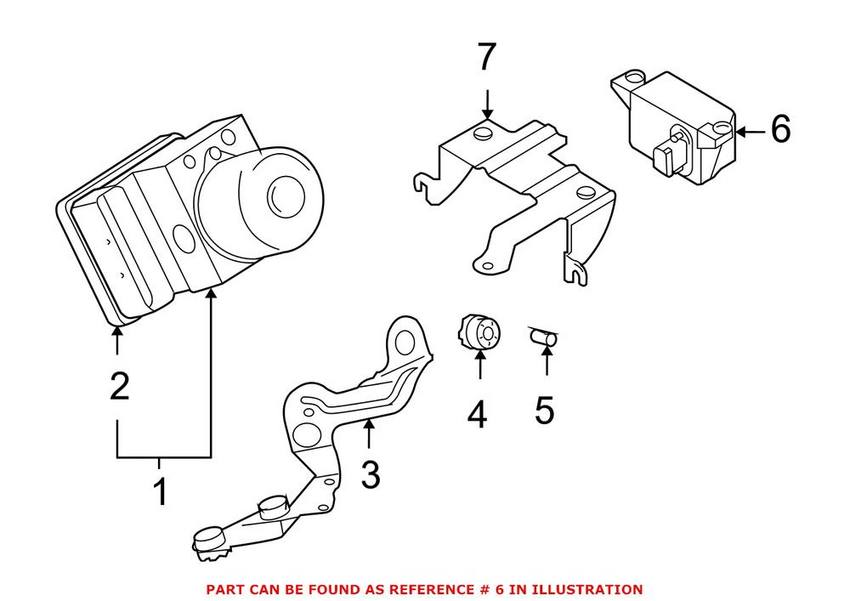 7

6

2

4

5

3

1

PART CAN BE FOUND AS REFERENCE # 6 IN ILLUSTRATION