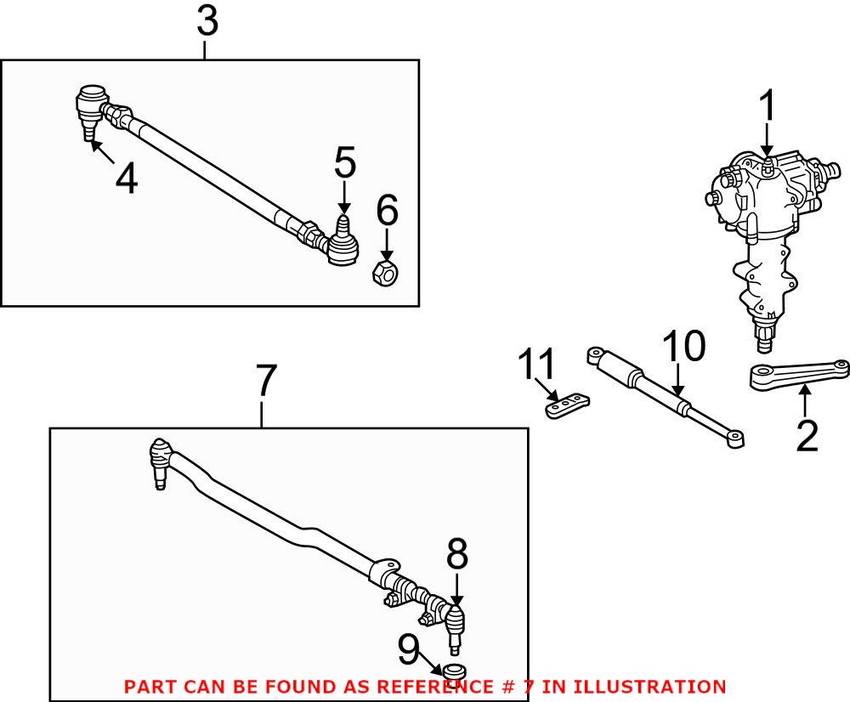 3
4
5
6
1
11
10
2
7
8
9
PART CAN BE FOUND AS REFERENCE # 7 IN ILLUSTRATION