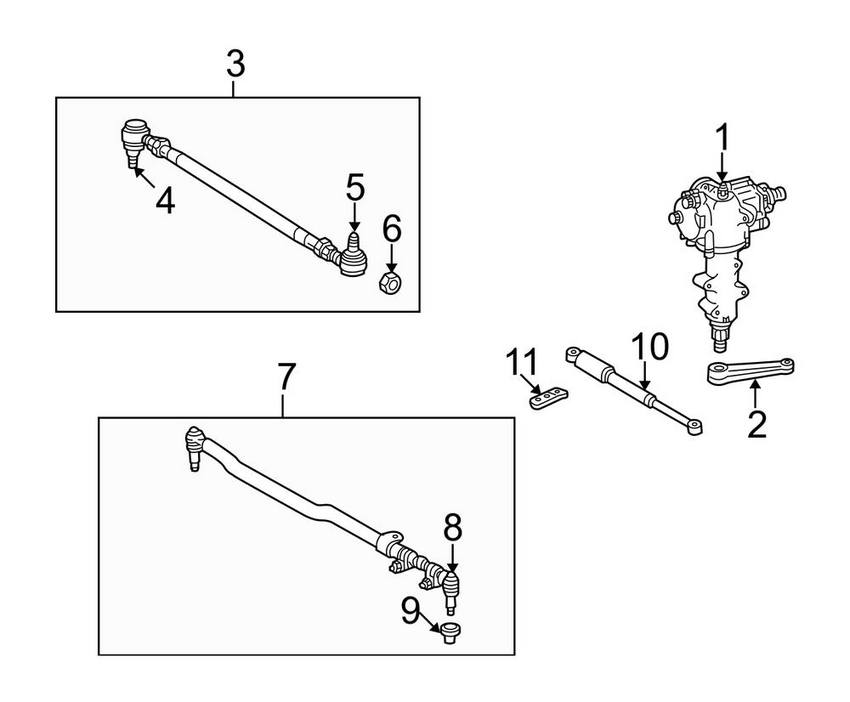 3
4
5
6
1
11
10
2
7
8
9