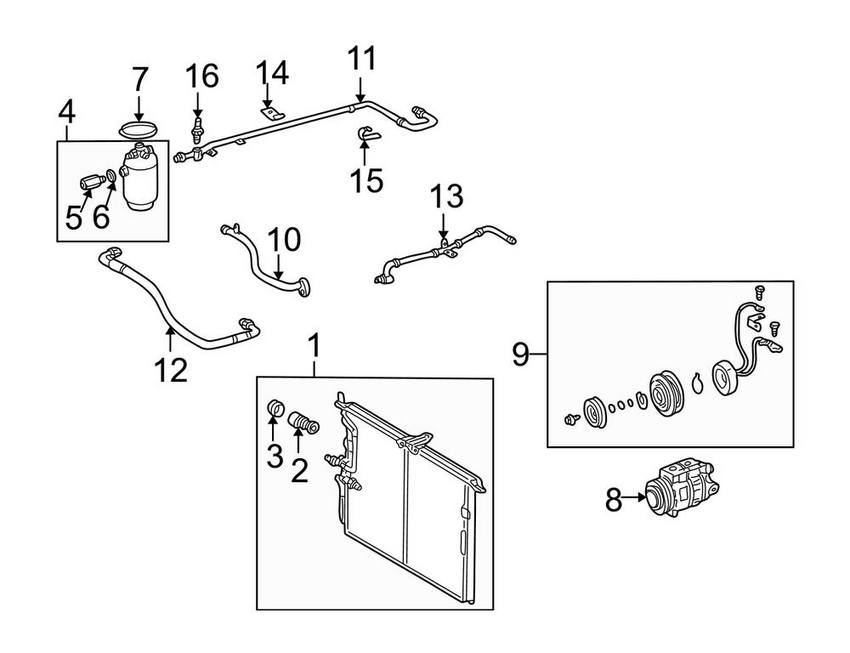 7
16
14
11
4
15
5 6
13
10
12
9
1
3 2
8