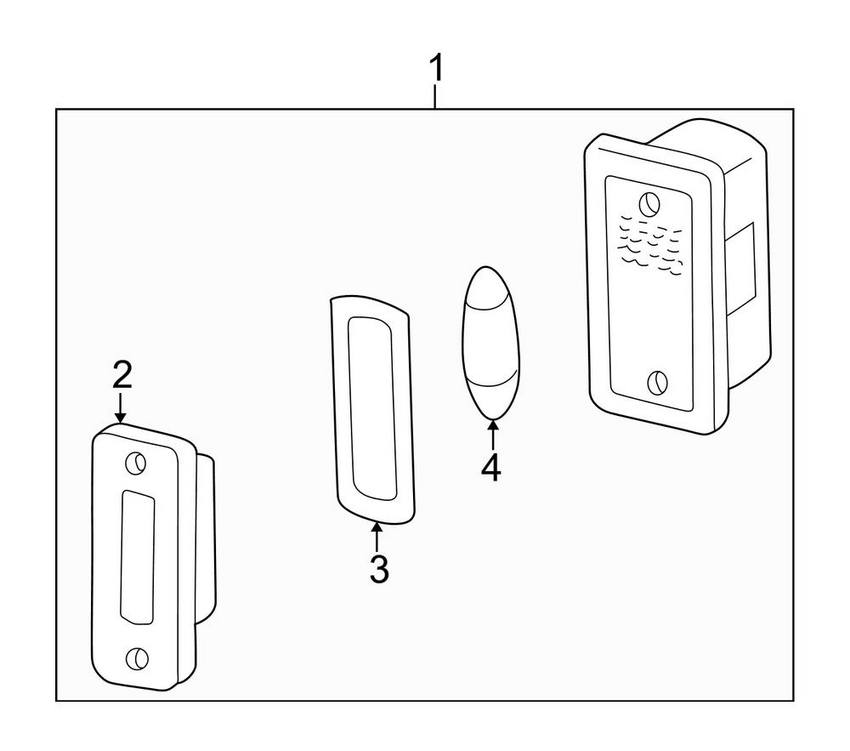 1

2

3

4