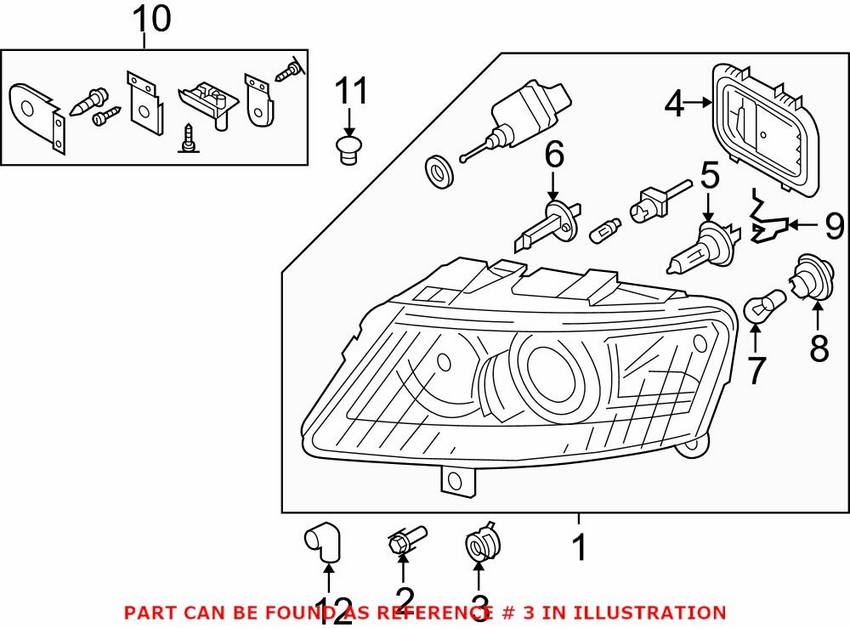 10
11
4
6
5
9
8
7
1
12
2
3
PART CAN BE FOUND AS REFERENCE # 3 IN ILLUSTRATION