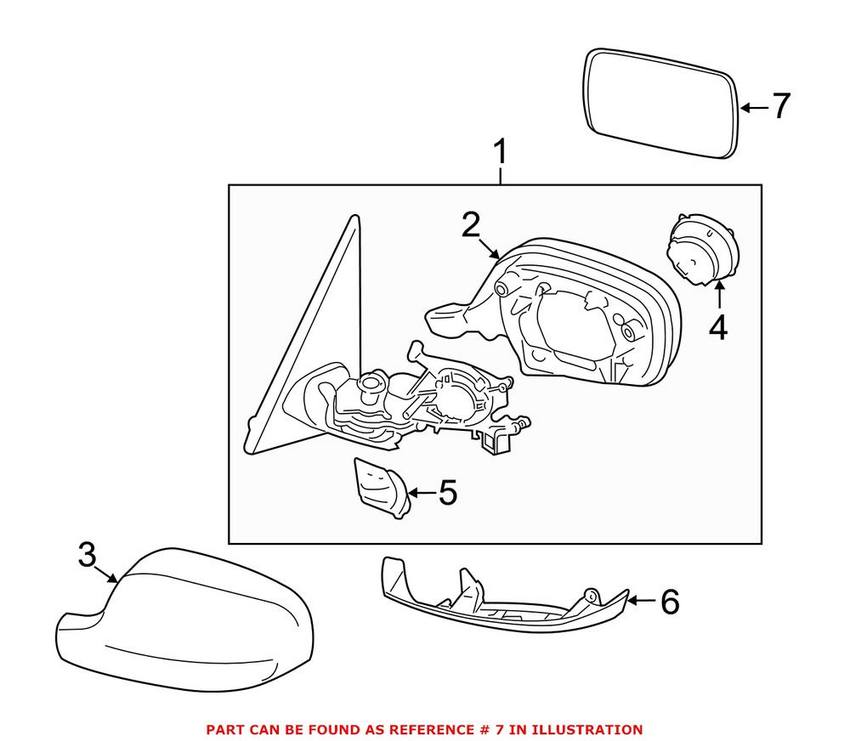 7

1

2

4

5

3

6

PART CAN BE FOUND AS REFERENCE # 7 IN ILLUSTRATION