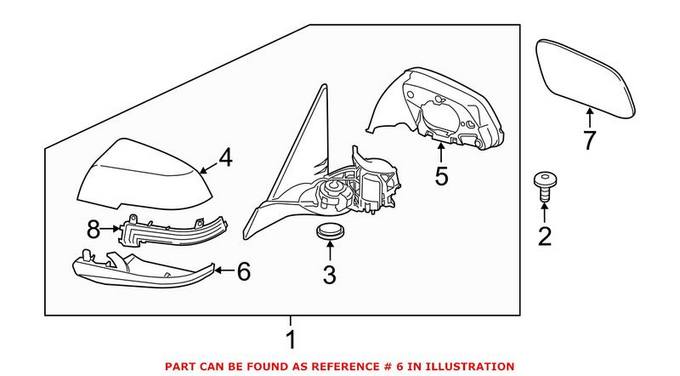 4
5
7
8
6
3
2
1
PART CAN BE FOUND AS REFERENCE # 6 IN ILLUSTRATION