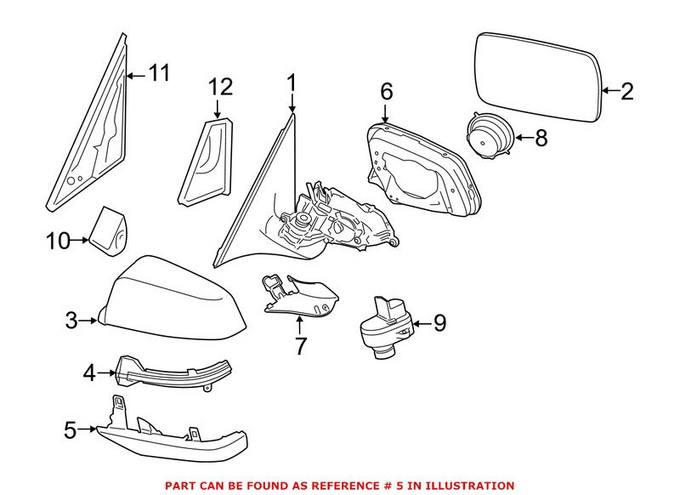 11
12
1
6
2
8
10
3
7
9
4
5
PART CAN BE FOUND AS REFERENCE # 5 IN ILLUSTRATION