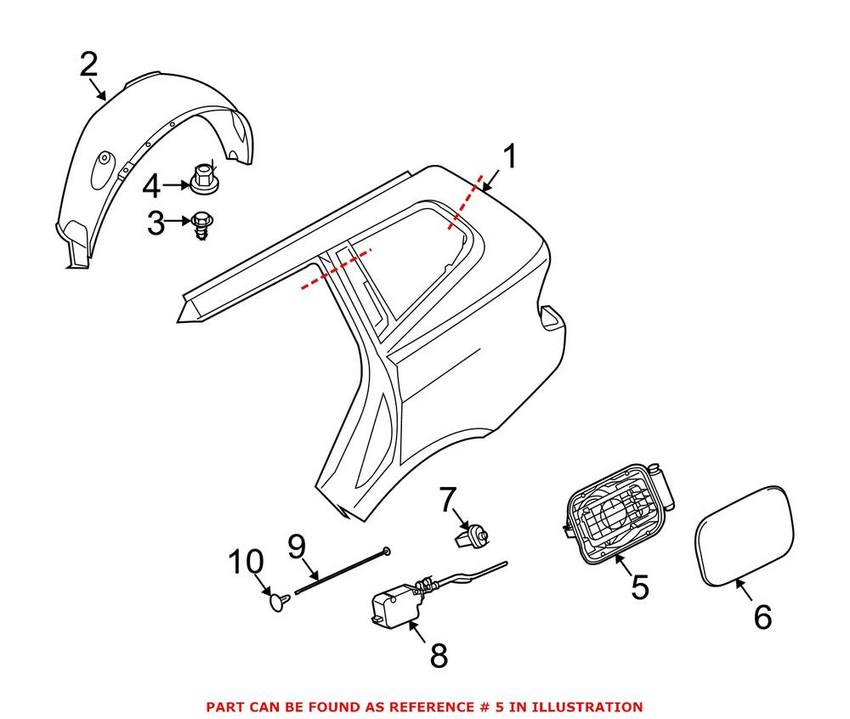 2
1
4
3
7
9
10
5
6
8

PART CAN BE FOUND AS REFERENCE # 5 IN ILLUSTRATION