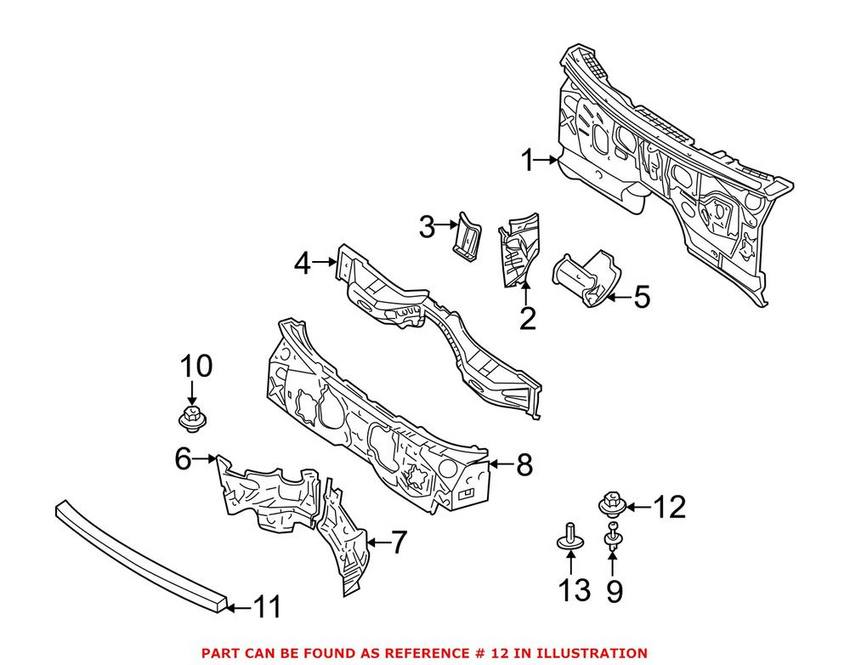 1
3
2
4
5
10
6
8
7
12
13
9
11

PART CAN BE FOUND AS REFERENCE # 12 IN ILLUSTRATION