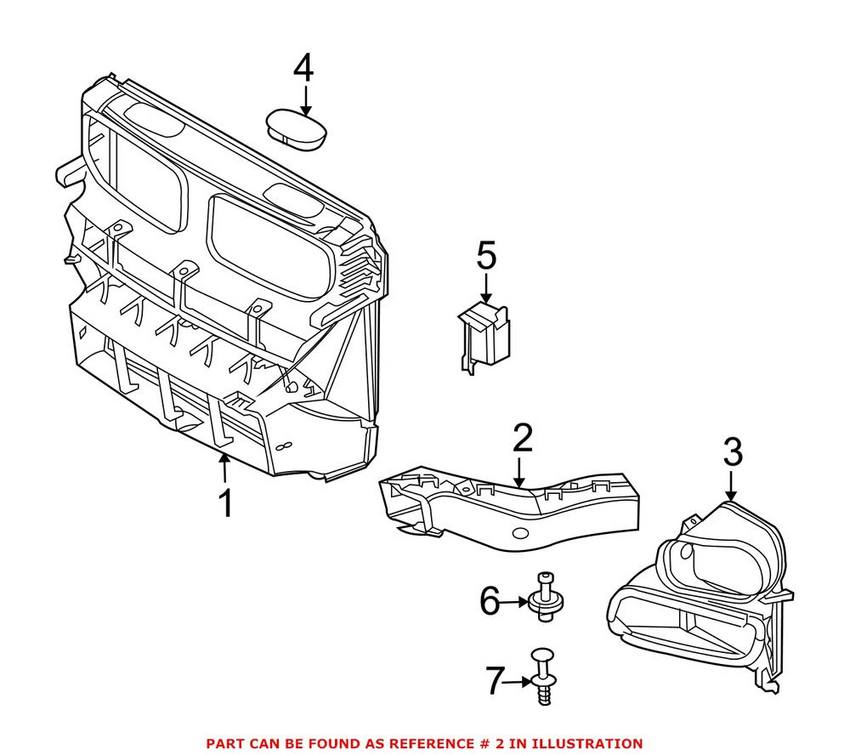 4

5

2

3

1

6

7

PART CAN BE FOUND AS REFERENCE # 2 IN ILLUSTRATION