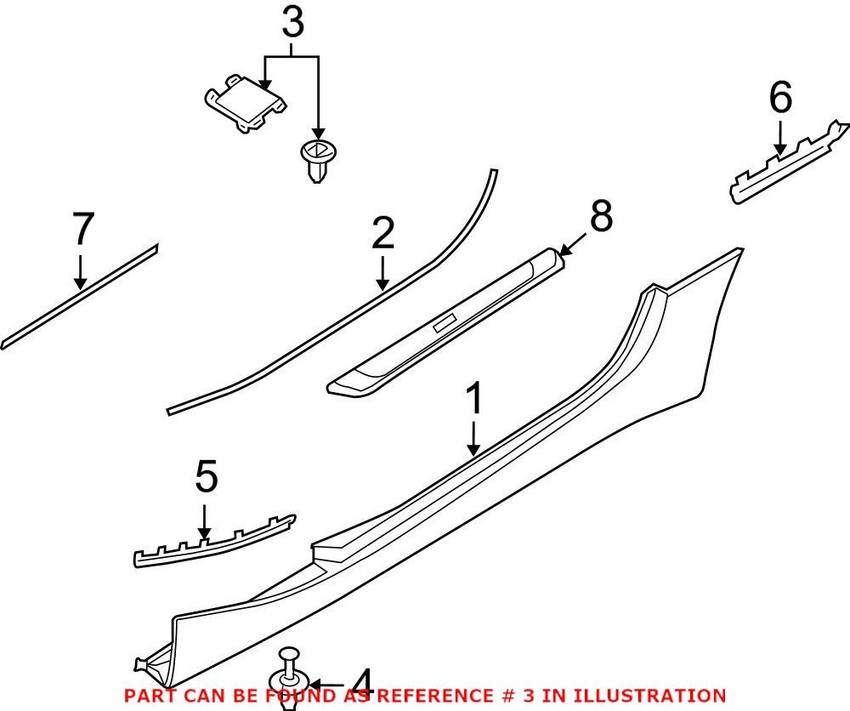 3
6
7
2
8
1
5
4
PART CAN BE FOUND AS REFERENCE # 3 IN ILLUSTRATION