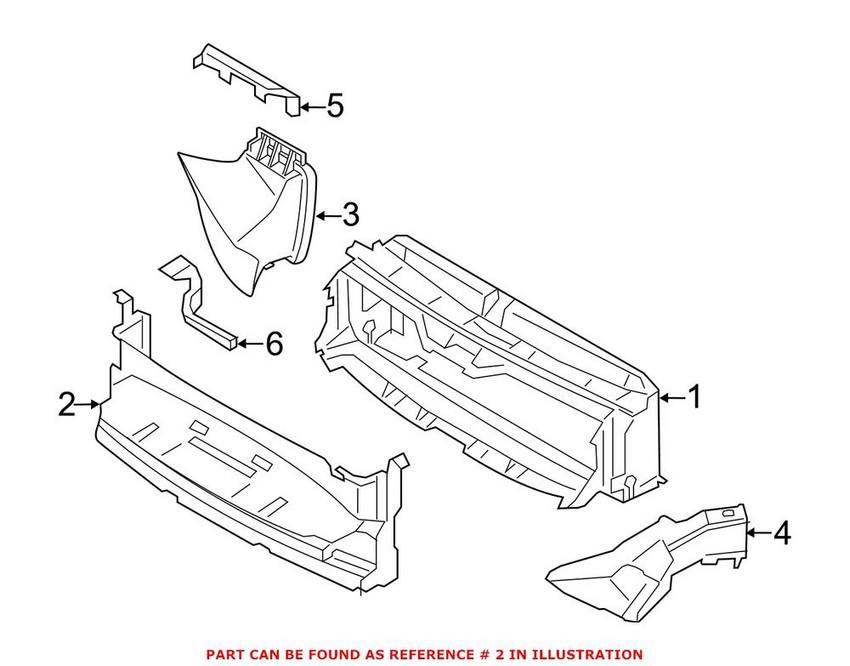 5
3
6
2
1
4
PART CAN BE FOUND AS REFERENCE # 2 IN ILLUSTRATION