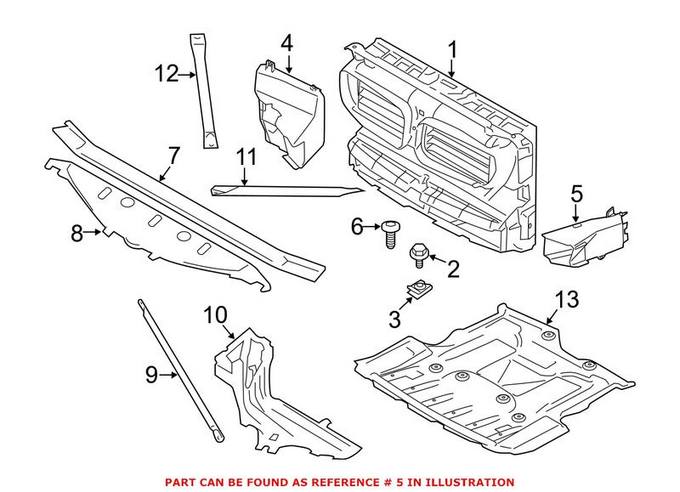 12
4
1
7
11
5
8
6
2
3
13
10
9
PART CAN BE FOUND AS REFERENCE # 5 IN ILLUSTRATION