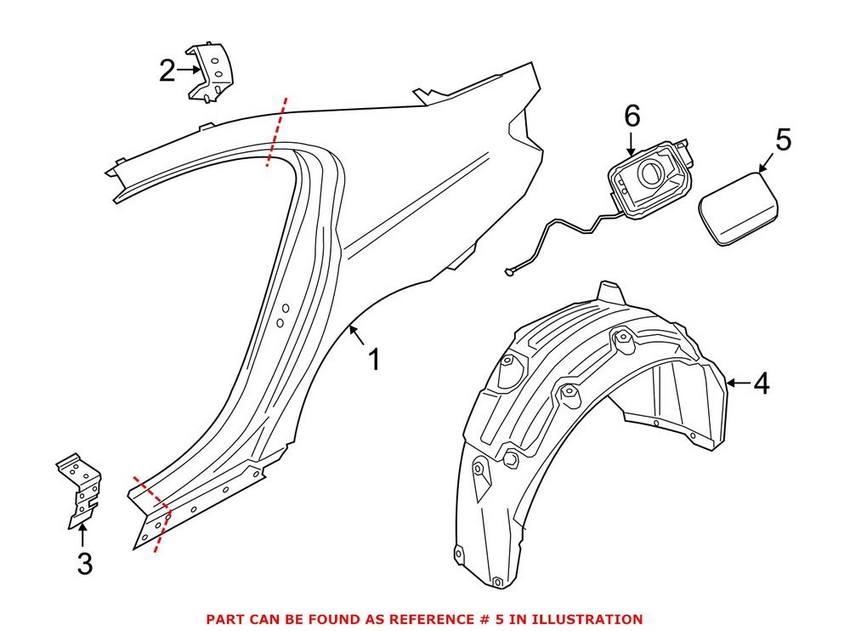 2

6

5

1

4

3

PART CAN BE FOUND AS REFERENCE # 5 IN ILLUSTRATION