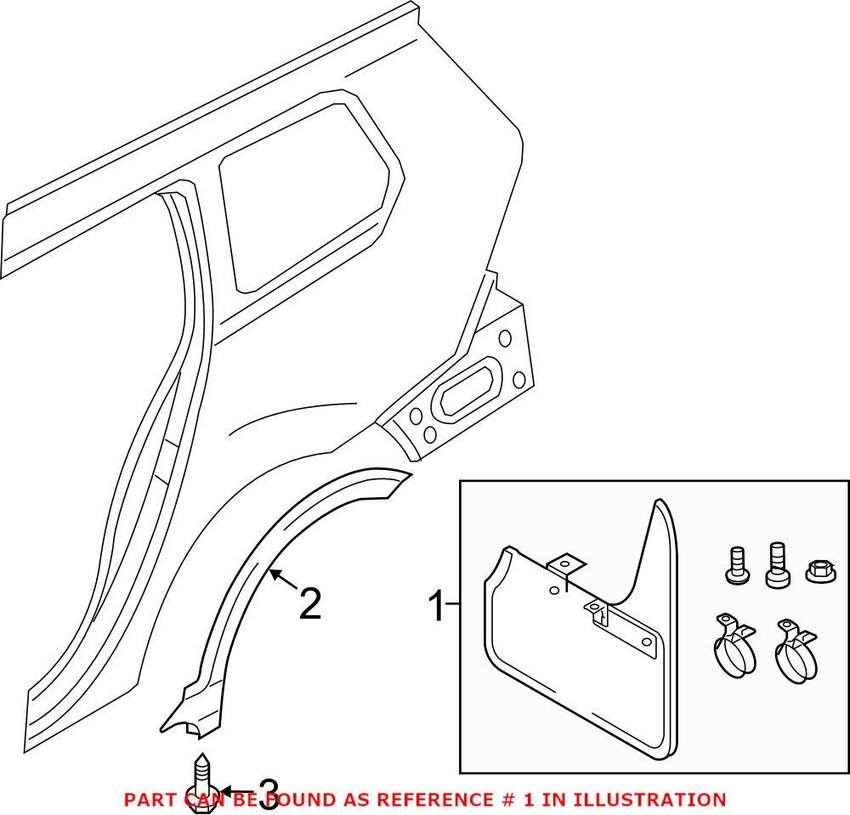 2

1

3

PART CAN BE FOUND AS REFERENCE # 1 IN ILLUSTRATION