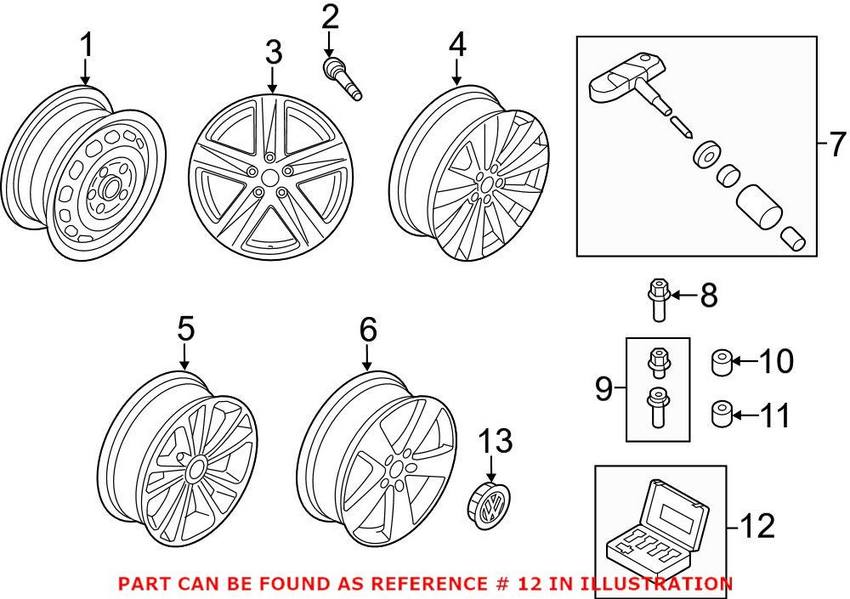 1
2
3
4
7
8
5
6
9
10
11
13
12
PART CAN BE FOUND AS REFERENCE # 12 IN ILLUSTRATION