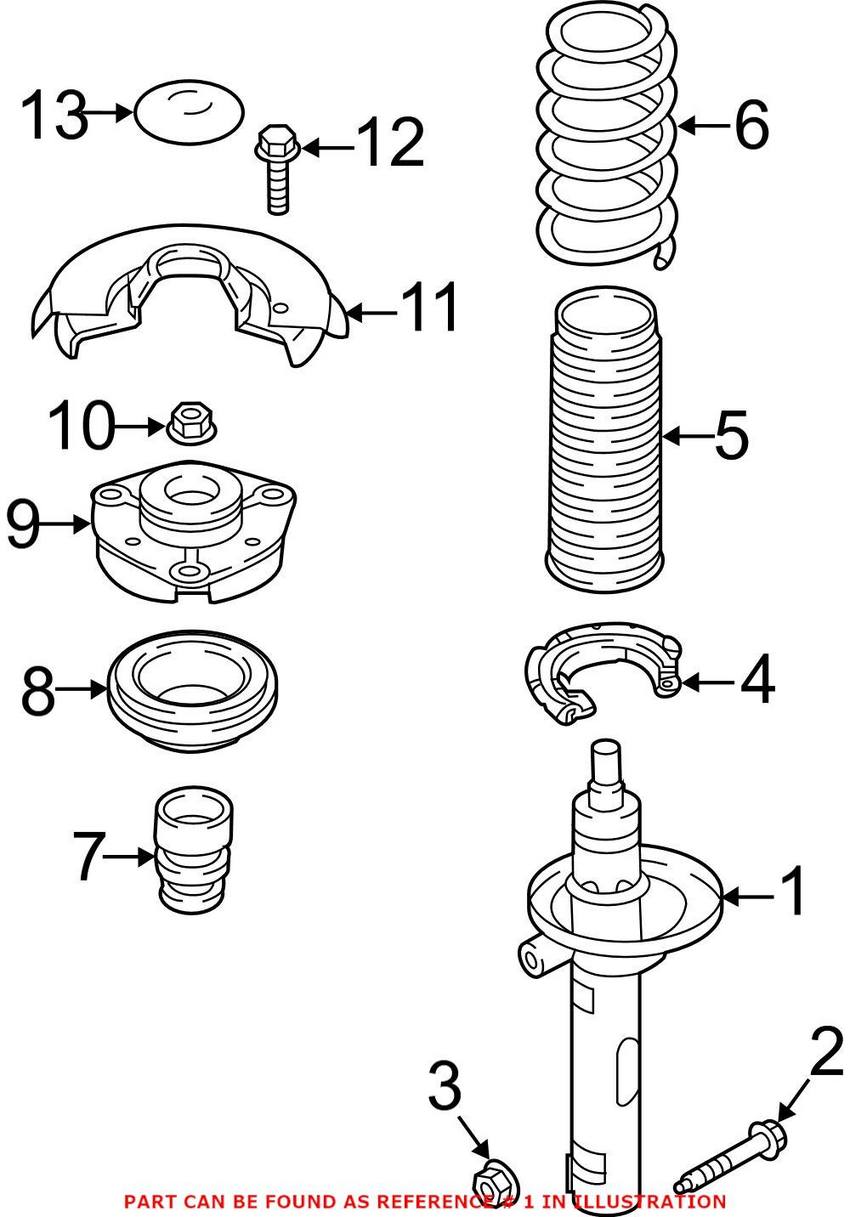 13
12
6
11
10
5
9
8
4
7
1
3
2
PART CAN BE FOUND AS REFERENCE # 1 IN ILLUSTRATION