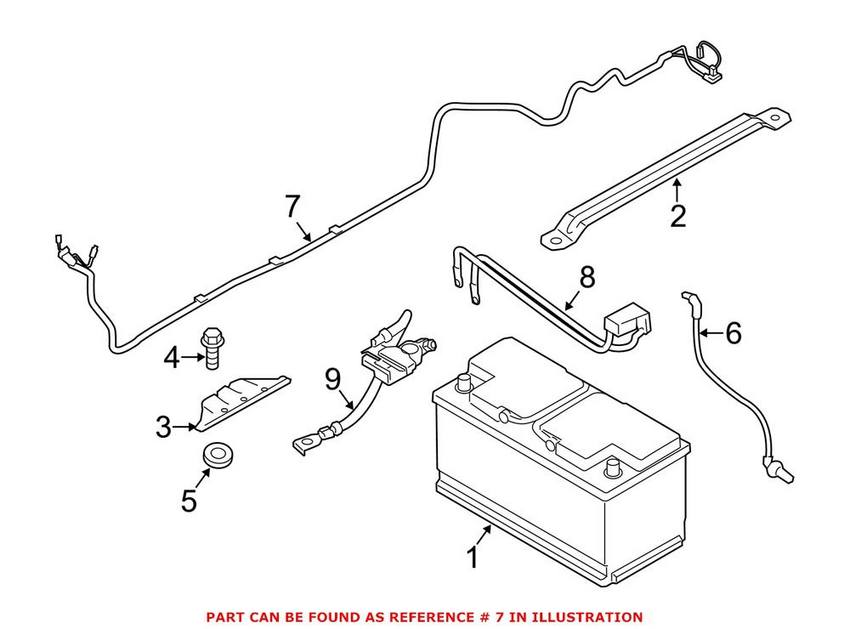 7
2
8
6
4
9
3
5
1
PART CAN BE FOUND AS REFERENCE # 7 IN ILLUSTRATION