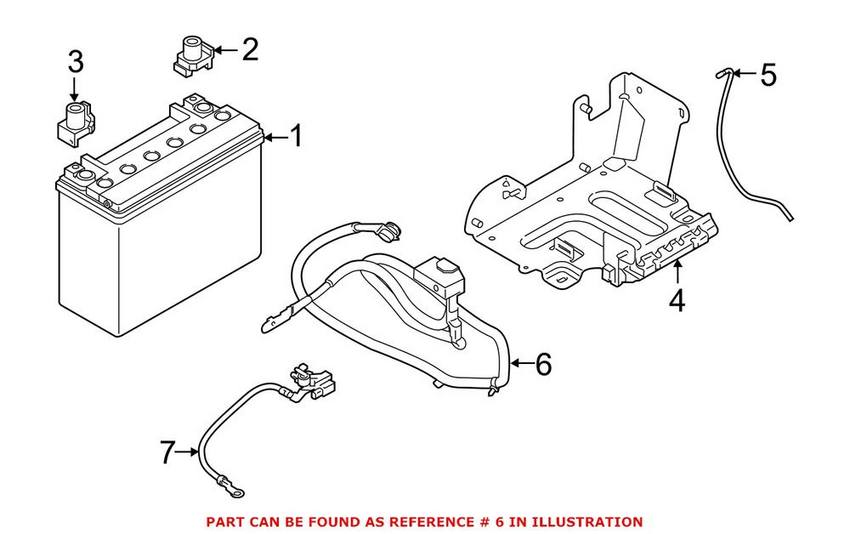 3
2
1
5
4
6
7
PART CAN BE FOUND AS REFERENCE # 6 IN ILLUSTRATION