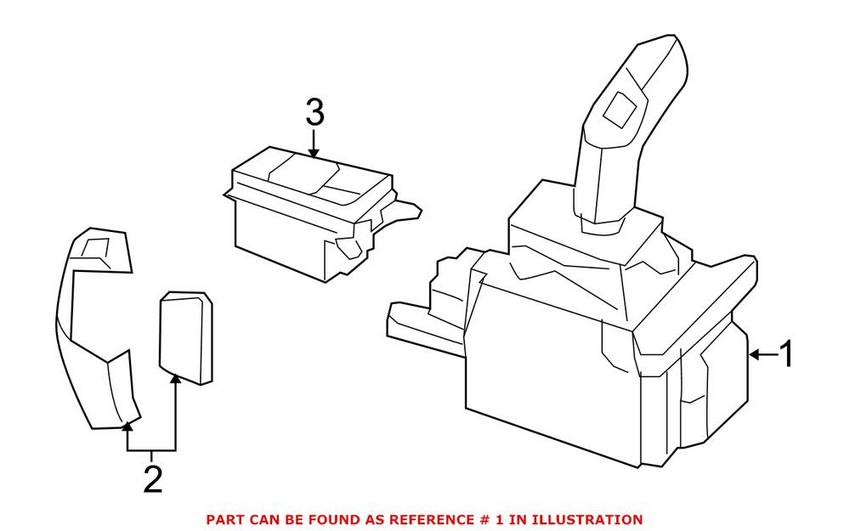 3

1

2

PART CAN BE FOUND AS REFERENCE # 1 IN ILLUSTRATION