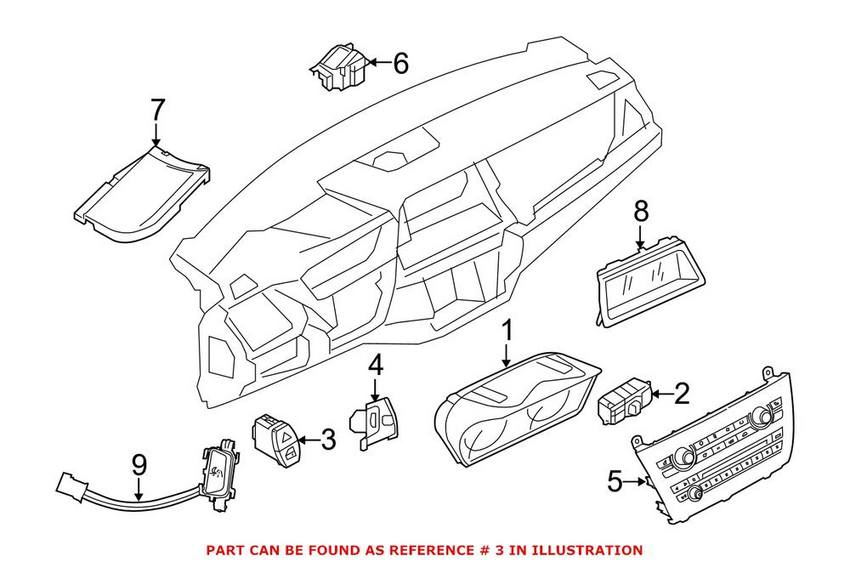 6
7
8
1
4
2
3
9
5
PART CAN BE FOUND AS REFERENCE # 3 IN ILLUSTRATION