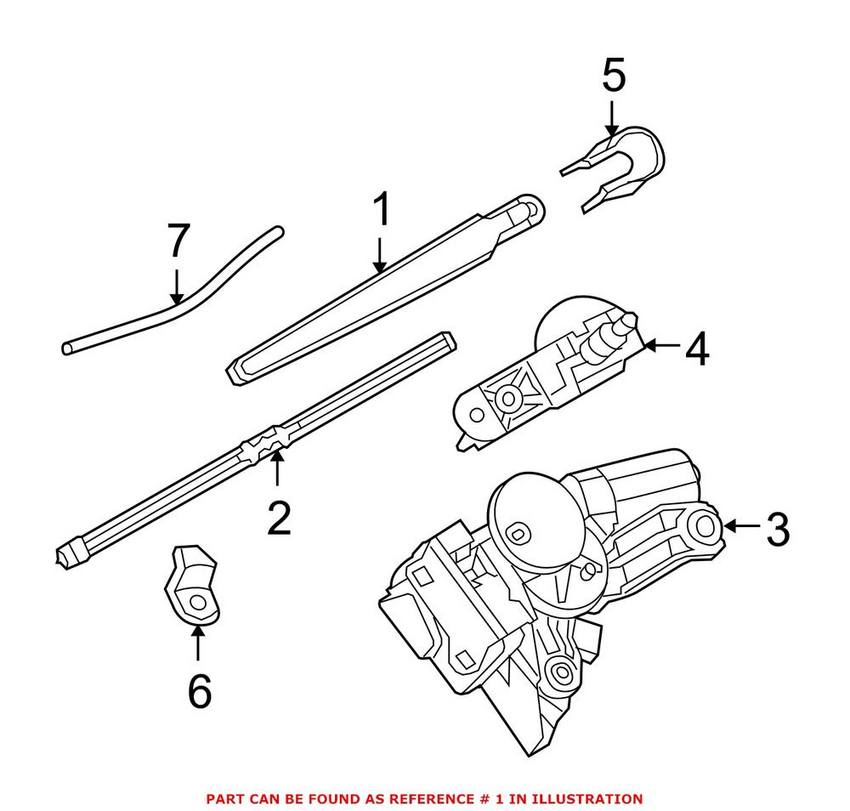 5

1

7

4

2

3

6

PART CAN BE FOUND AS REFERENCE # 1 IN ILLUSTRATION