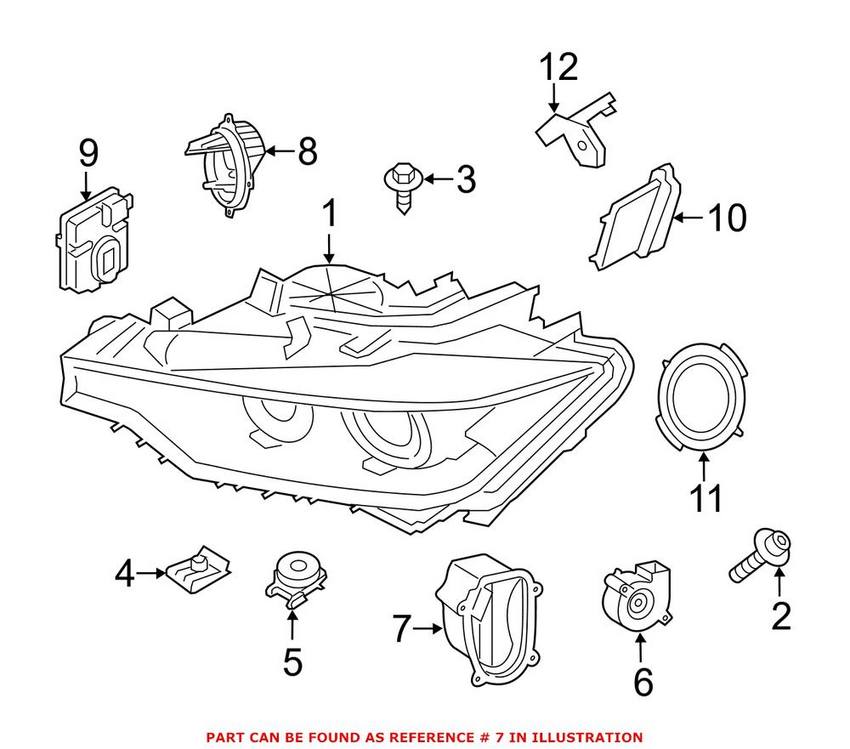 12
9
8
3
1
10
11
4
5
7
6
2
PART CAN BE FOUND AS REFERENCE # 7 IN ILLUSTRATION