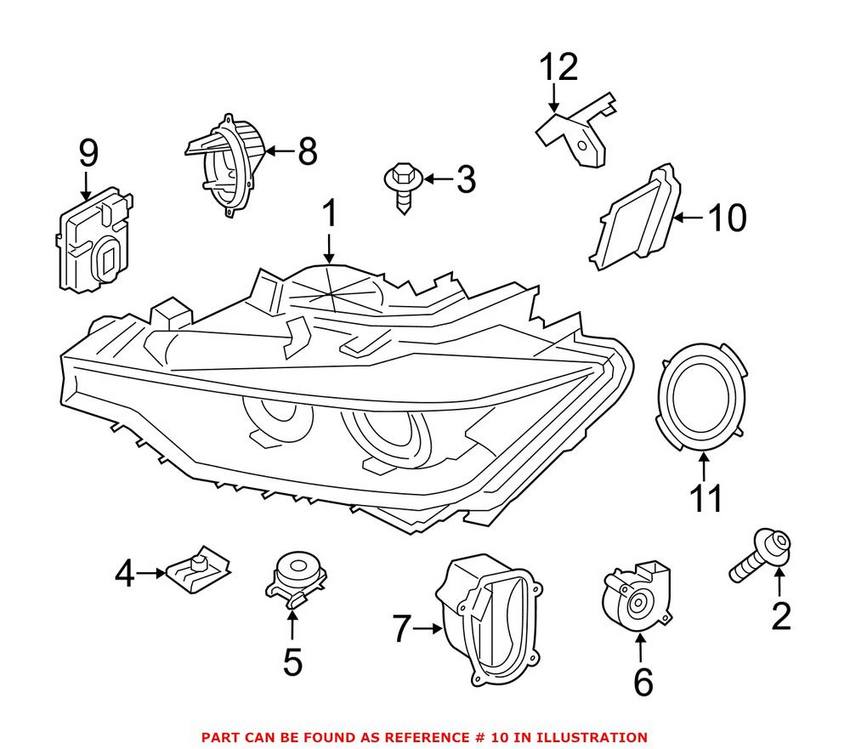 12
9
8
3
1
10
11
4
5
7
6
2

PART CAN BE FOUND AS REFERENCE # 10 IN ILLUSTRATION