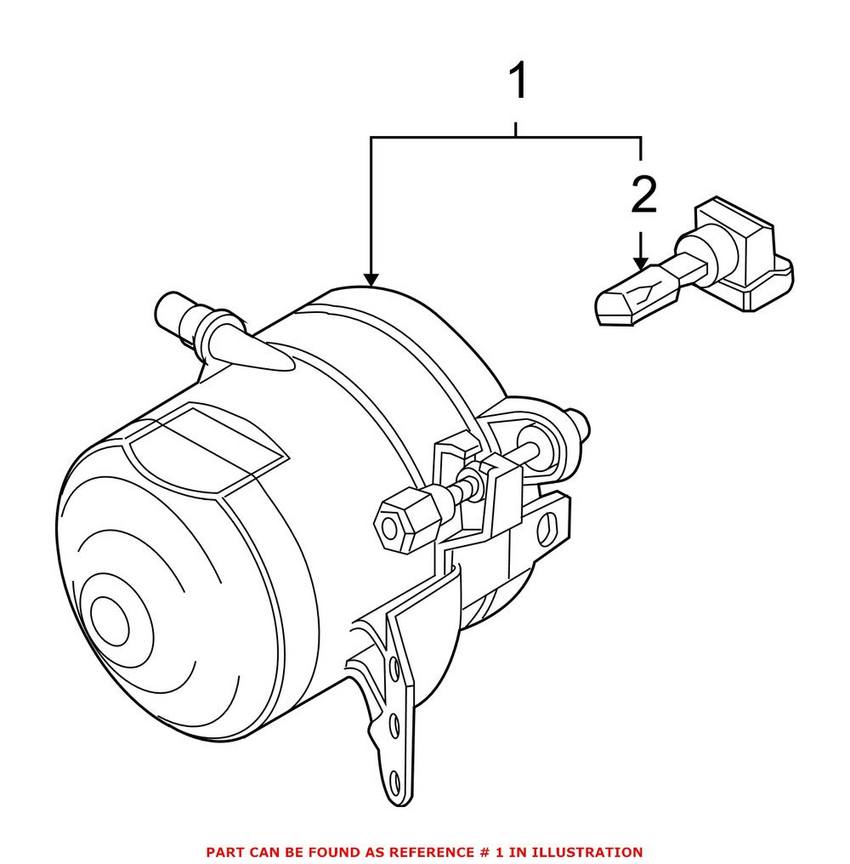 1

2

PART CAN BE FOUND AS REFERENCE # 1 IN ILLUSTRATION