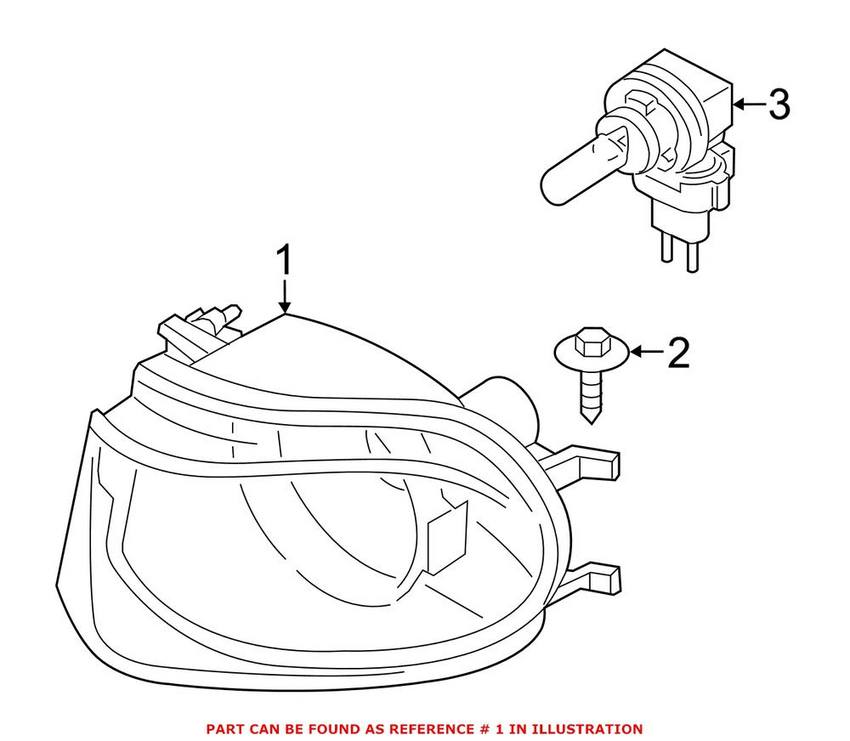 3

1

2

PART CAN BE FOUND AS REFERENCE # 1 IN ILLUSTRATION