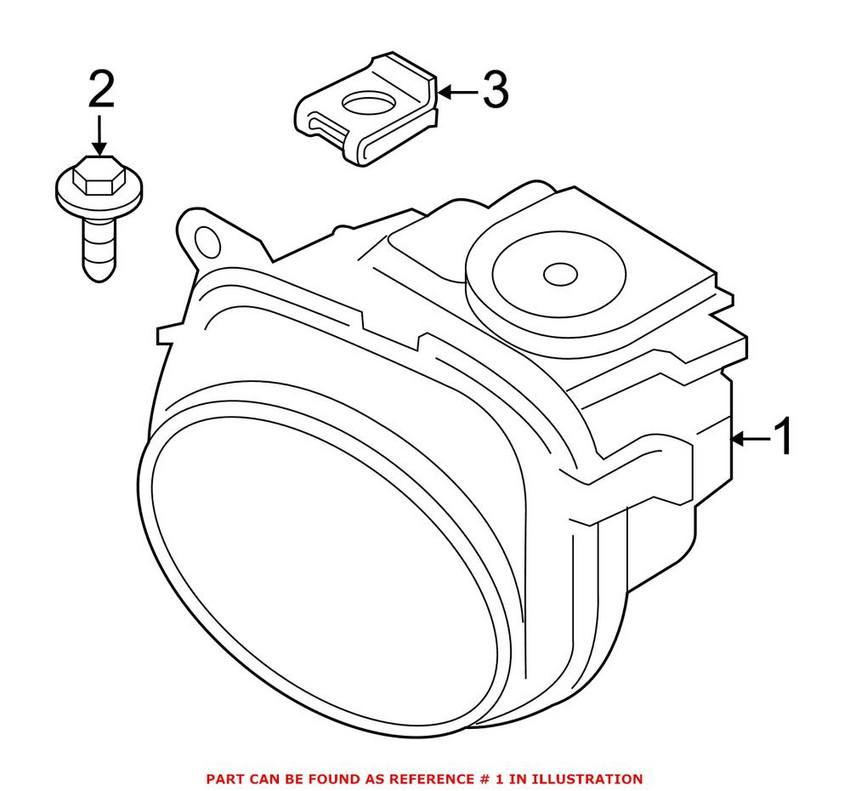 2

3

1

PART CAN BE FOUND AS REFERENCE # 1 IN ILLUSTRATION