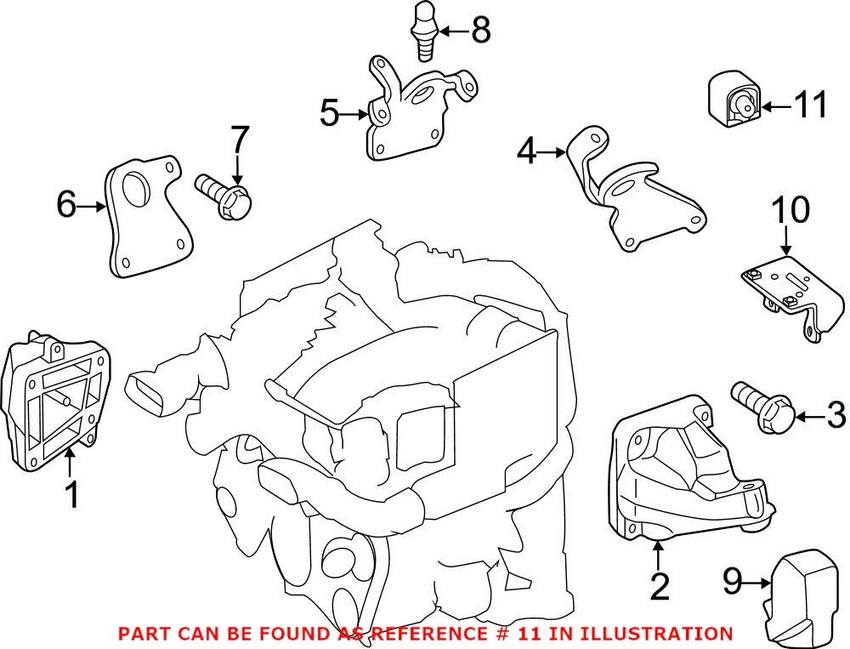 8
5
11
7
4
6
10
3
1
2
9
PART CAN BE FOUND AS REFERENCE # 11 IN ILLUSTRATION