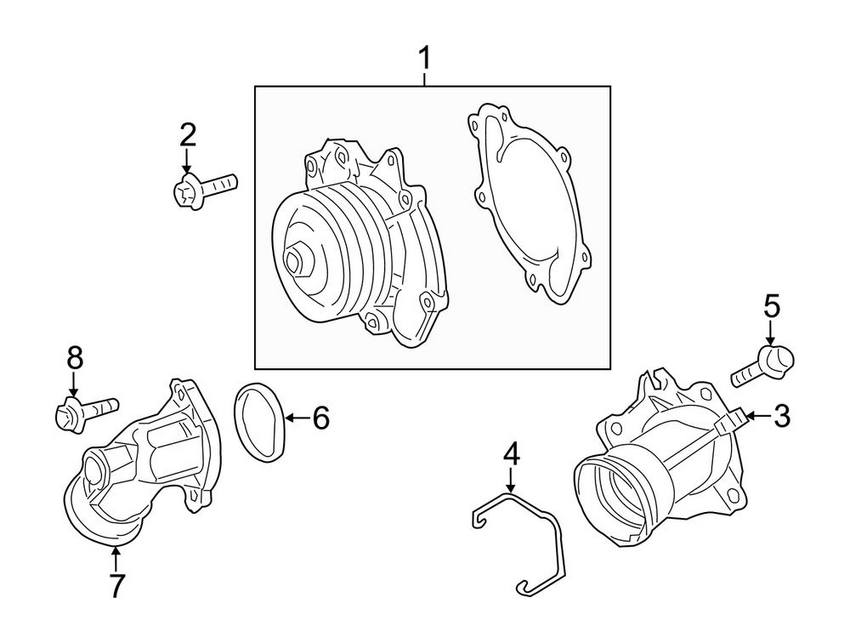 1
2
5
8
6
3
4
7