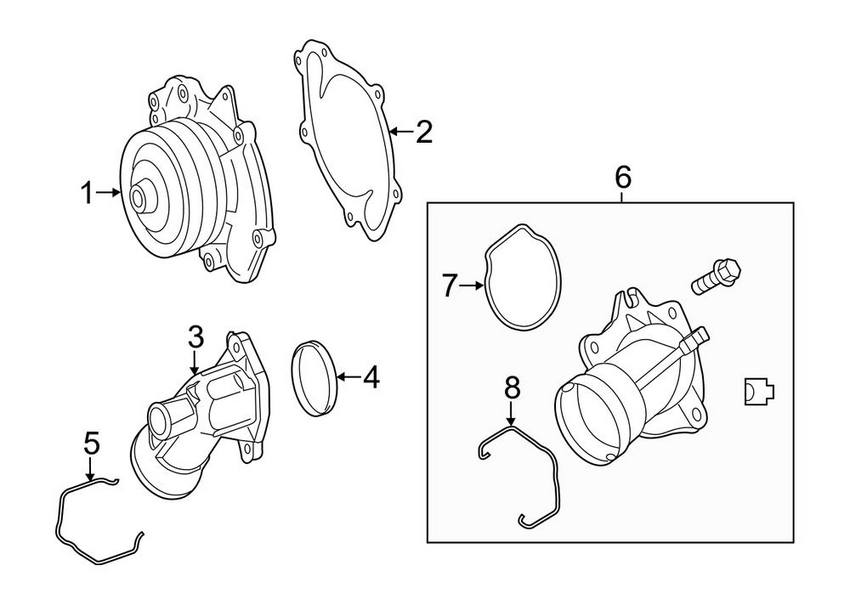 1
2
6
7
3
4
8
5