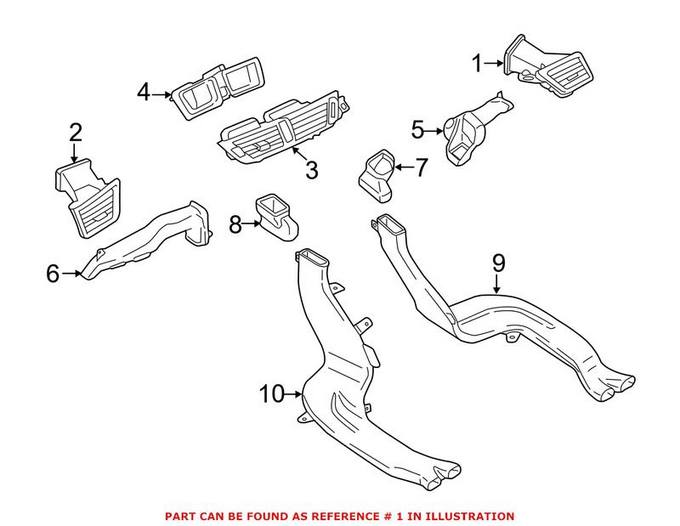 1
4
2
3
5
7
8
6
9
10

PART CAN BE FOUND AS REFERENCE # 1 IN ILLUSTRATION