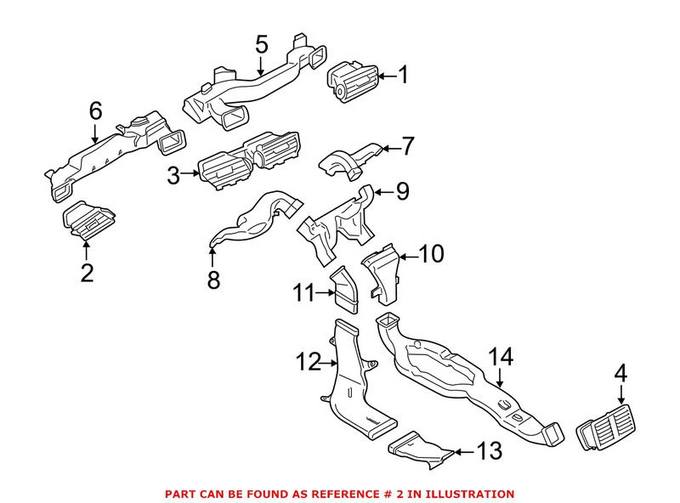 5
1
6
7
3
9
2
8
10
11
12
14
4
13

PART CAN BE FOUND AS REFERENCE # 2 IN ILLUSTRATION