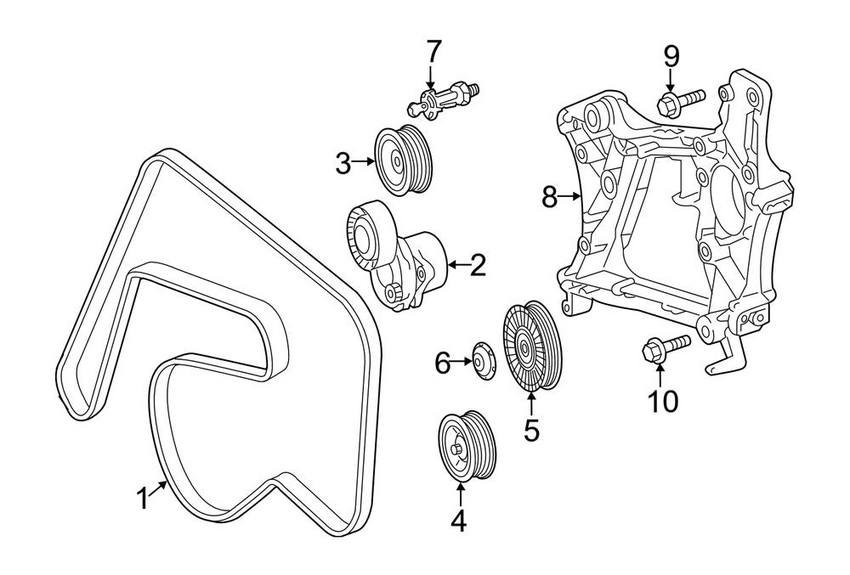 7
9
3
8
2
6
5
10
1
4