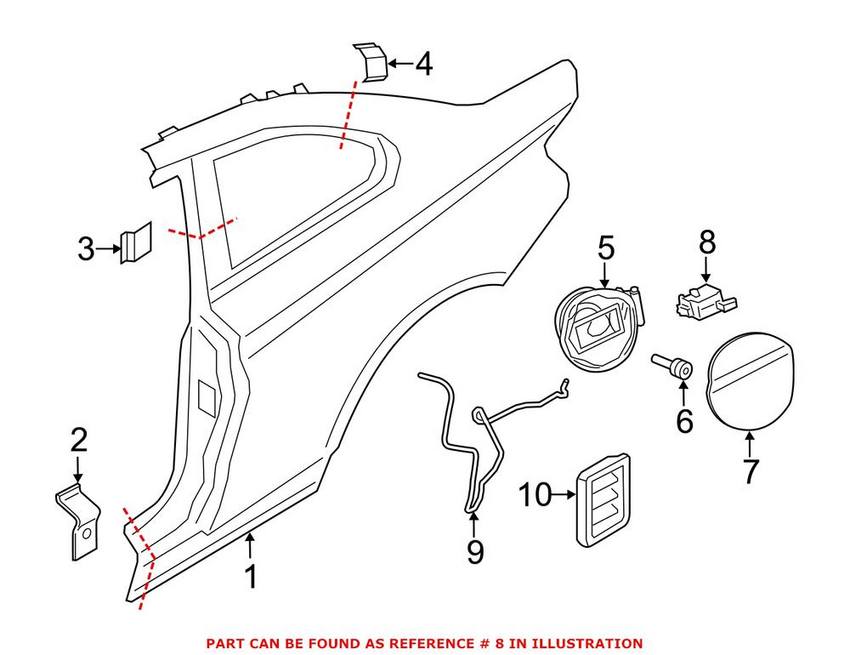 4
3
5
8
6
7
2
10
9
1

PART CAN BE FOUND AS REFERENCE # 8 IN ILLUSTRATION