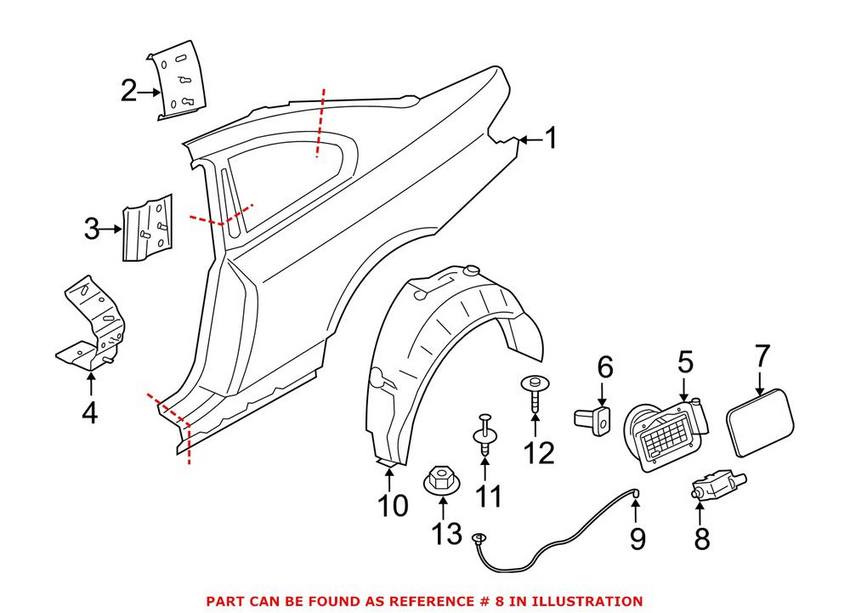 2
1
3
4
6
5
7
12
11
10
13
9
8

PART CAN BE FOUND AS REFERENCE # 8 IN ILLUSTRATION