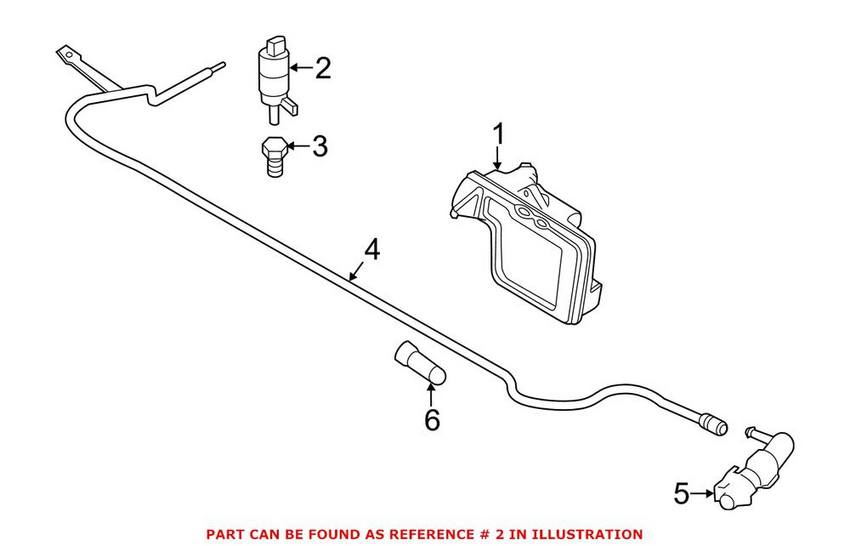 2
3
1
4
6
5
PART CAN BE FOUND AS REFERENCE # 2 IN ILLUSTRATION