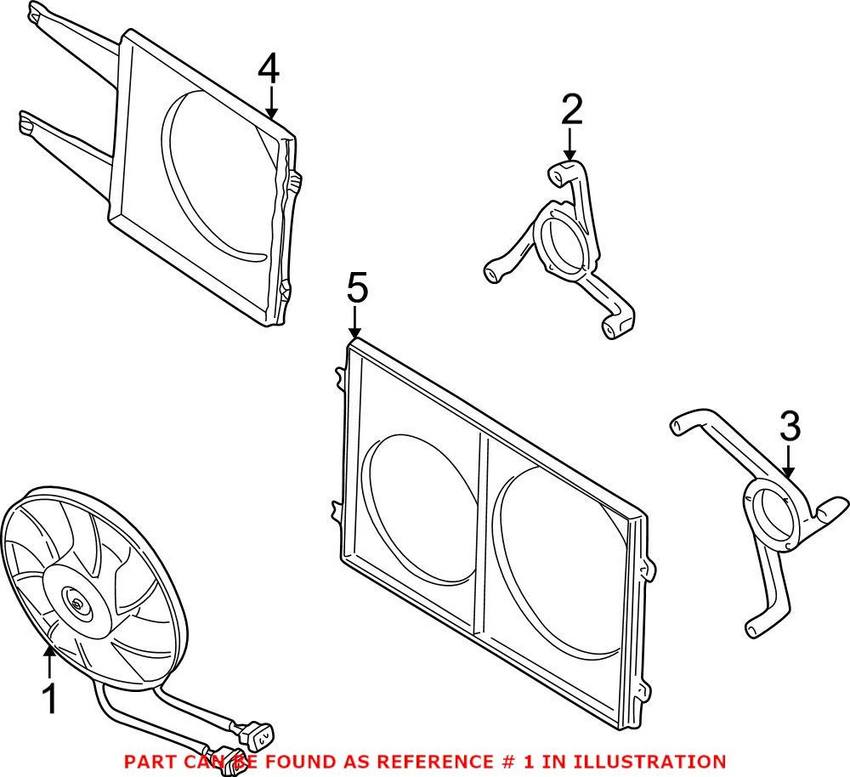 4
2
5
3
1
PART CAN BE FOUND AS REFERENCE # 1 IN ILLUSTRATION