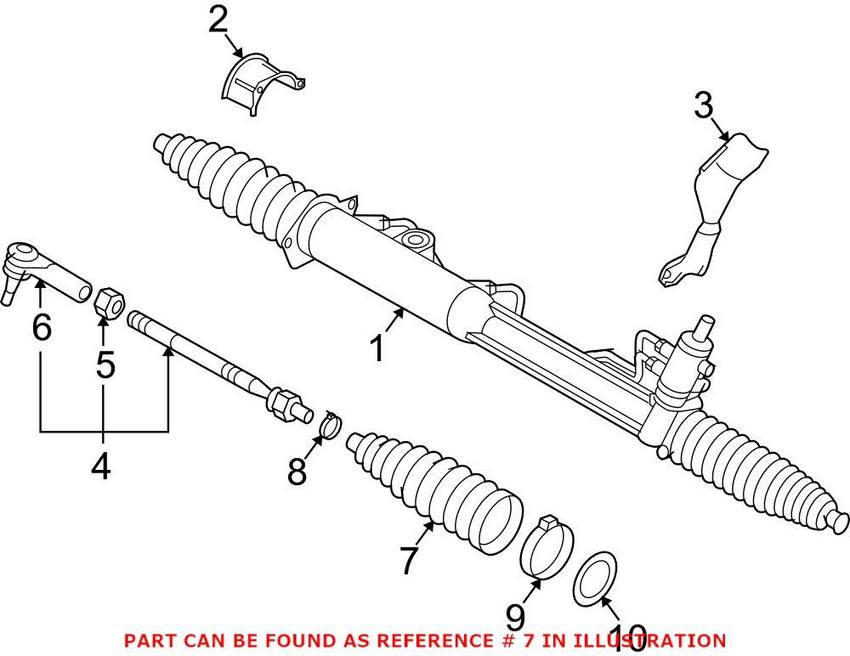 2
3
6
5
1
4
8
7
9
10
PART CAN BE FOUND AS REFERENCE # 7 IN ILLUSTRATION