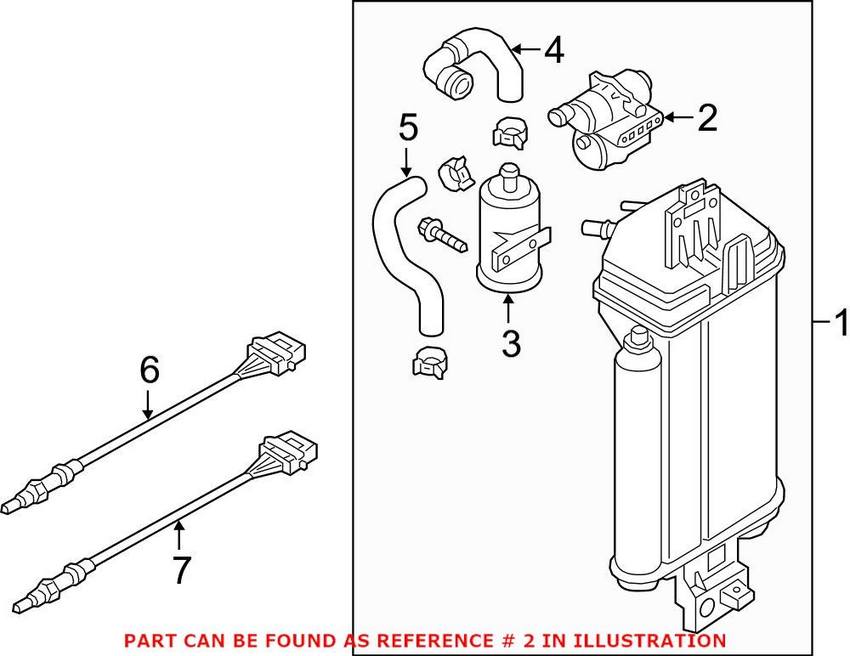 4
2
5
3
1
6
7
PART CAN BE FOUND AS REFERENCE # 2 IN ILLUSTRATION