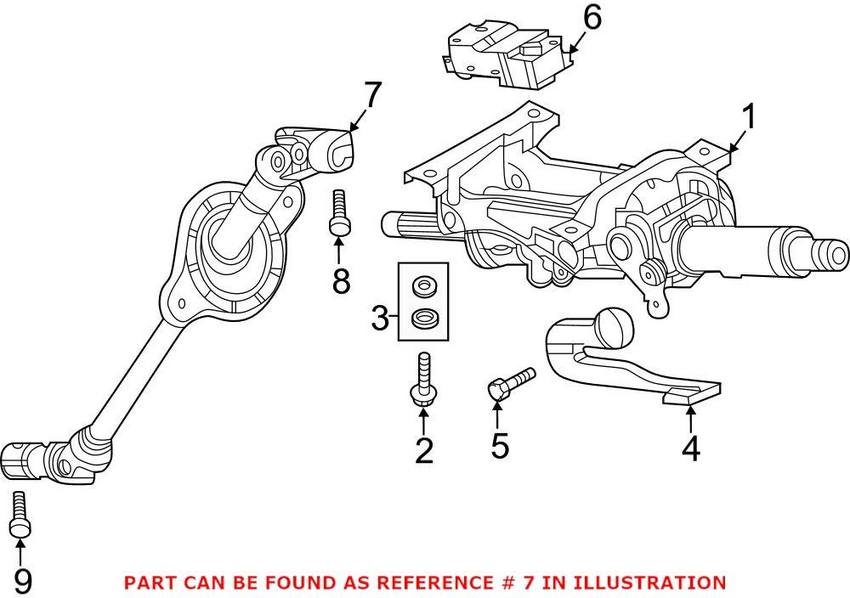 6
7
1
8
3
2
5
4
9
PART CAN BE FOUND AS REFERENCE # 7 IN ILLUSTRATION