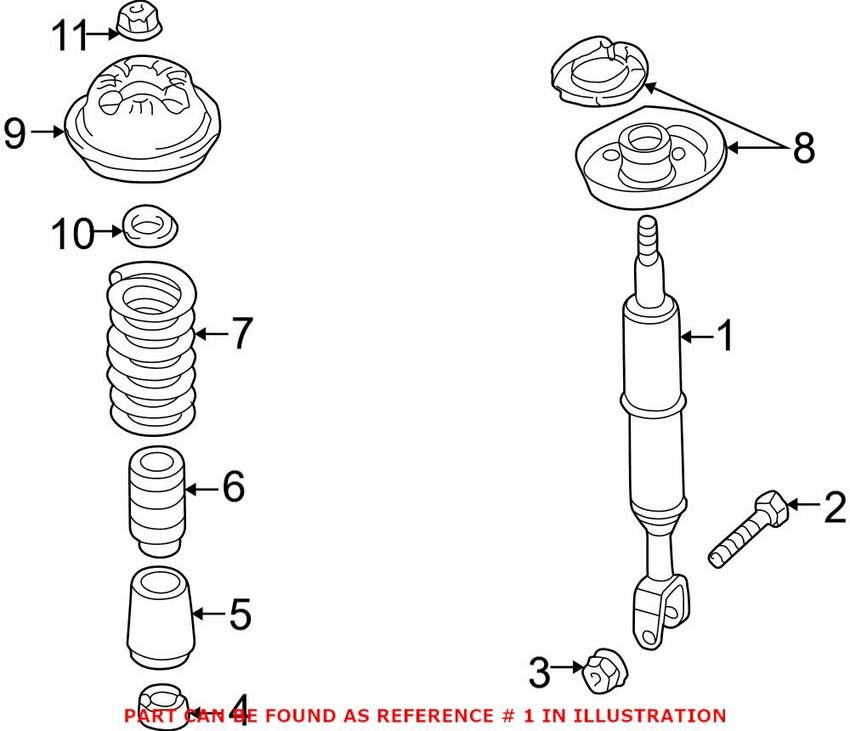 11
9
10
7
6
5
4
8
1
2
3
PART CAN BE FOUND AS REFERENCE # 1 IN ILLUSTRATION