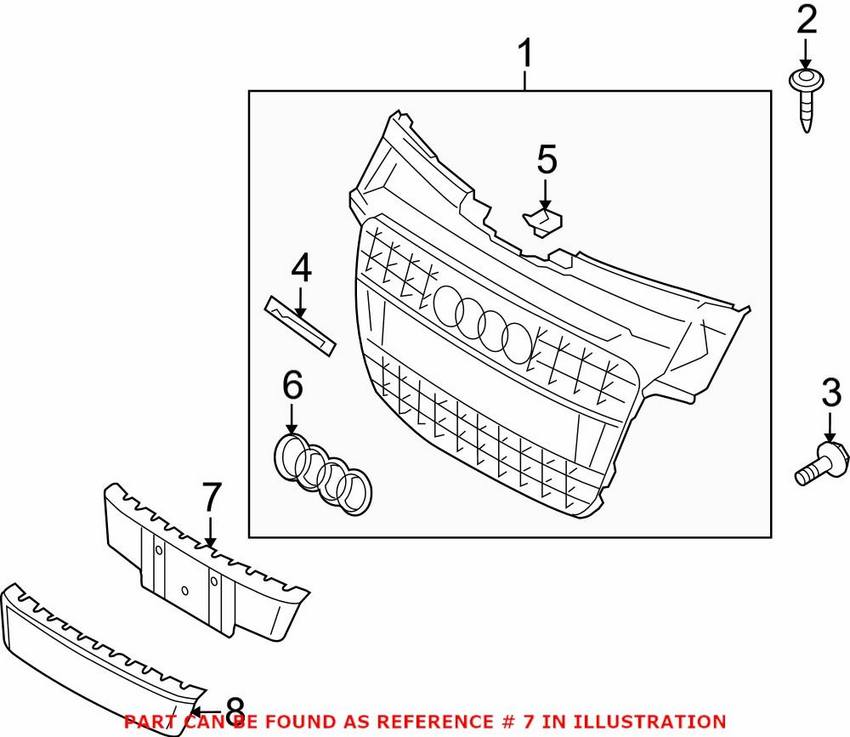 1
2
5
4
6
3
7
8
PART CAN BE FOUND AS REFERENCE # 7 IN ILLUSTRATION