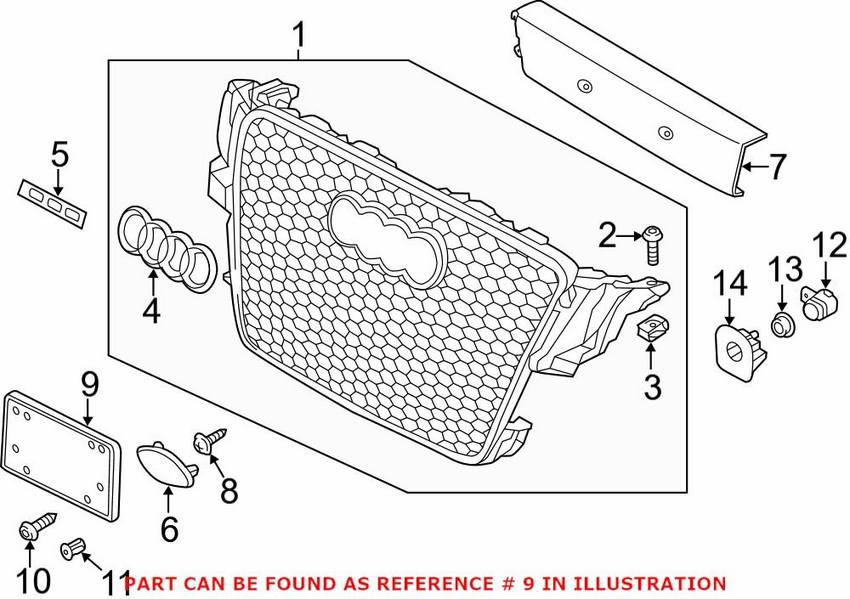 1
7
5
2
12
13
14
4
3
9
8
6
10
11
PART CAN BE FOUND AS REFERENCE # 9 IN ILLUSTRATION