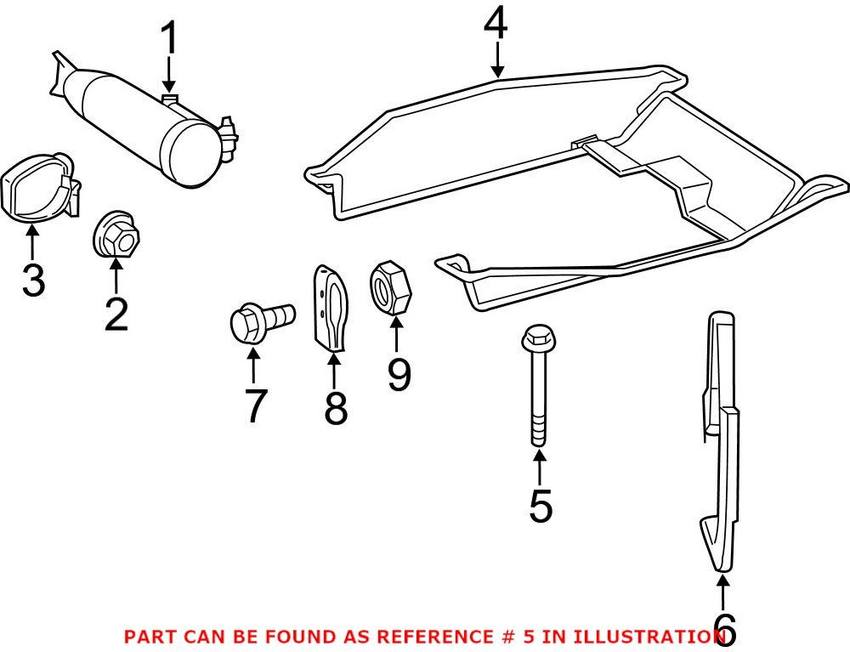 1
4
3
2
7
8
9
5
6
PART CAN BE FOUND AS REFERENCE # 5 IN ILLUSTRATION