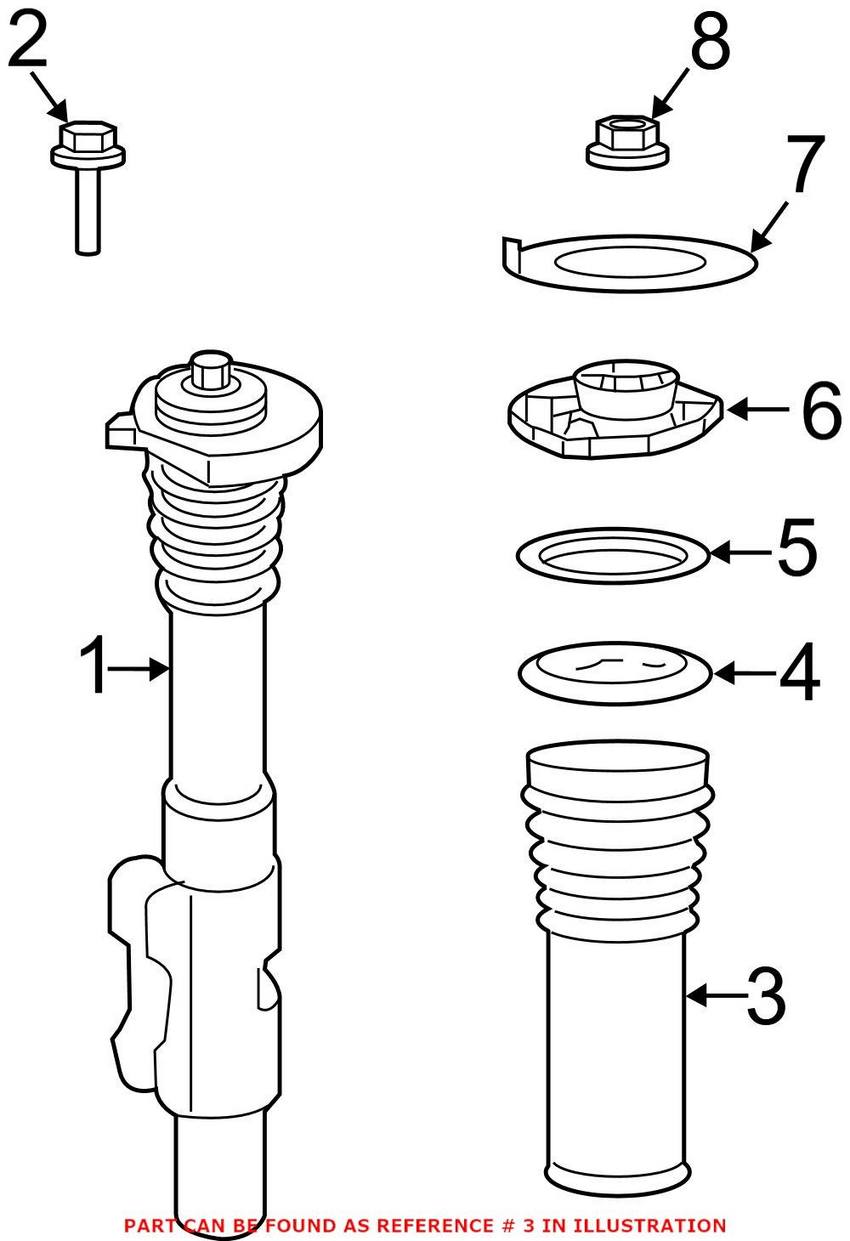 2
8
7
6
5
1
4
3
PART CAN BE FOUND AS REFERENCE # 3 IN ILLUSTRATION