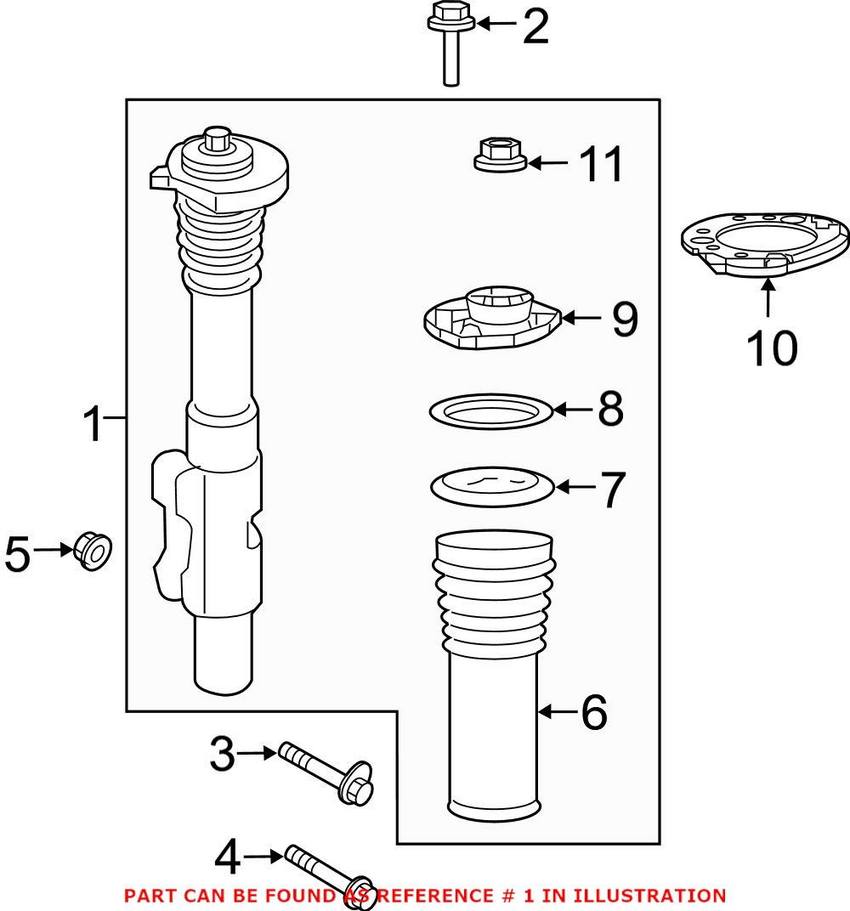 2
11
10
9
8
1
7
5
6
3
4
PART CAN BE FOUND AS REFERENCE # 1 IN ILLUSTRATION