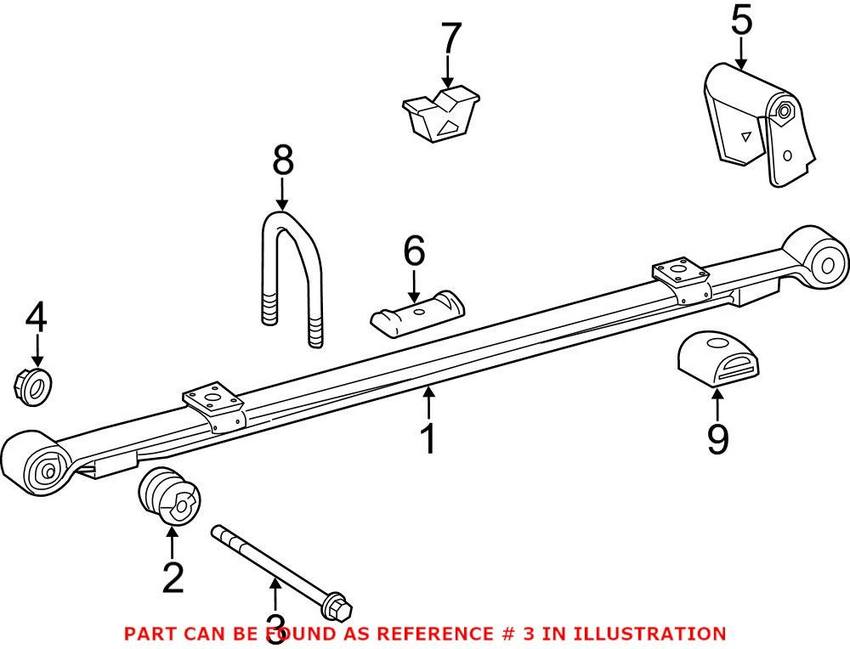 7
5
8
6
4
1
9
2
3
PART CAN BE FOUND AS REFERENCE # 3 IN ILLUSTRATION