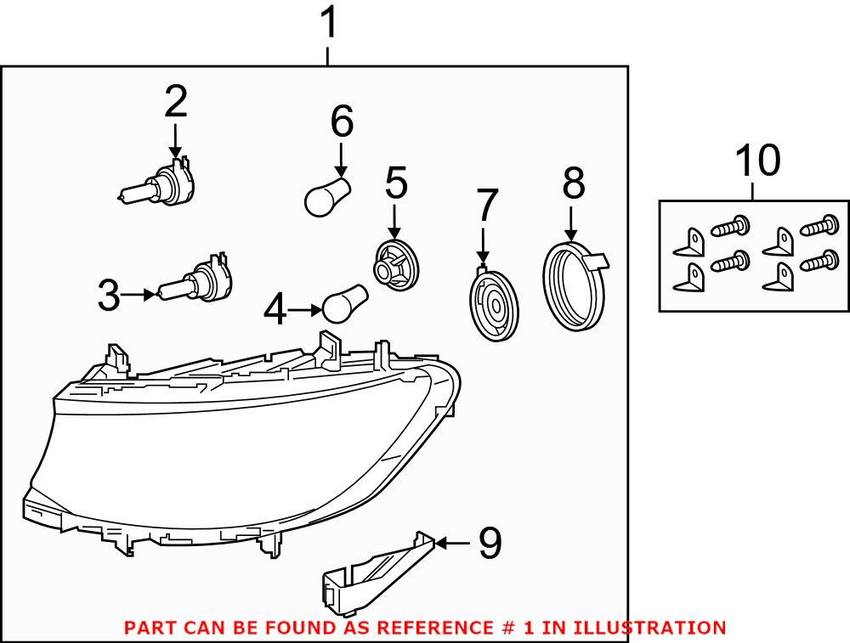 1

2

6

5

7

8

10

3

4

9

PART CAN BE FOUND AS REFERENCE # 1 IN ILLUSTRATION